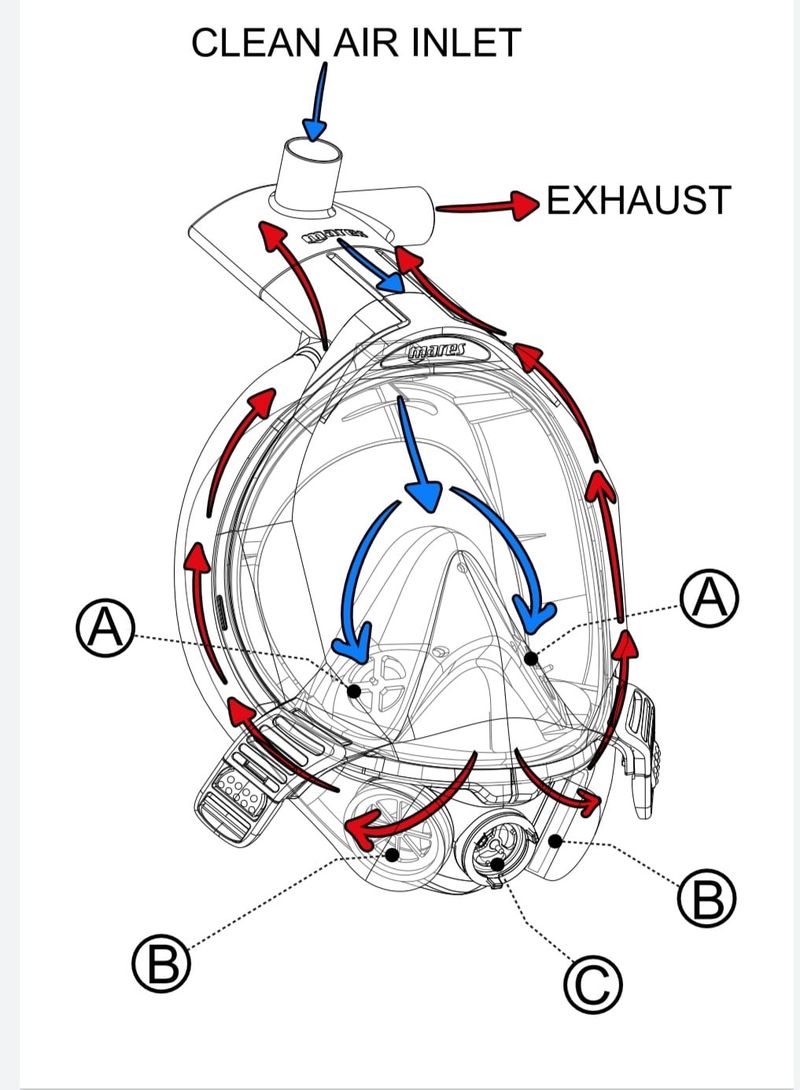 CLEAN AIR INLET

EXHAUST

mares

mares

A

A

B

B

C